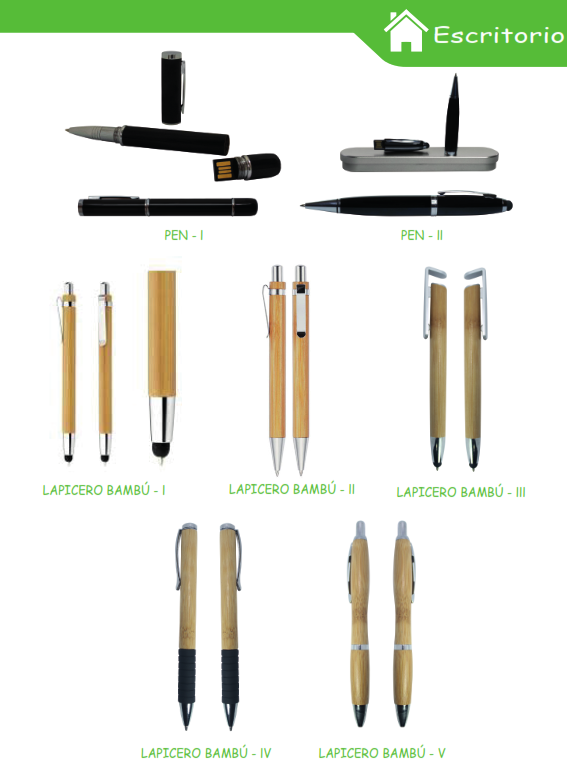 Escritorio

PEN - I

PEN - II

LAPICERO BAMBÚ - I

LAPICERO BAMBÚ - II

LAPICERO BAMBÚ - III

LAPICERO BAMBÚ - IV

LAPICERO BAMBÚ - V